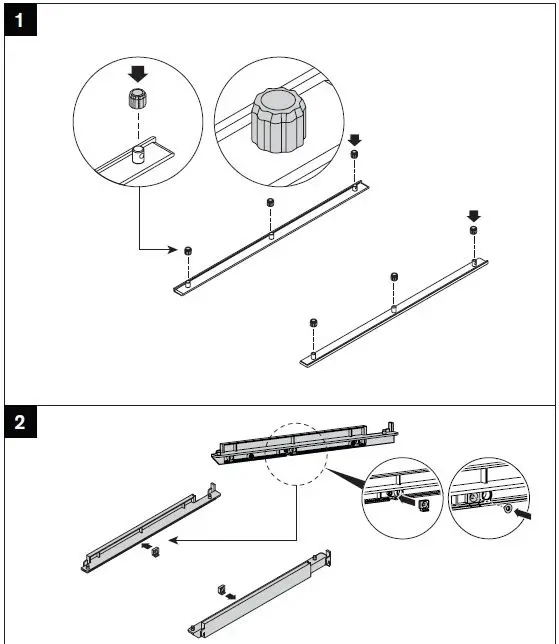 1

2