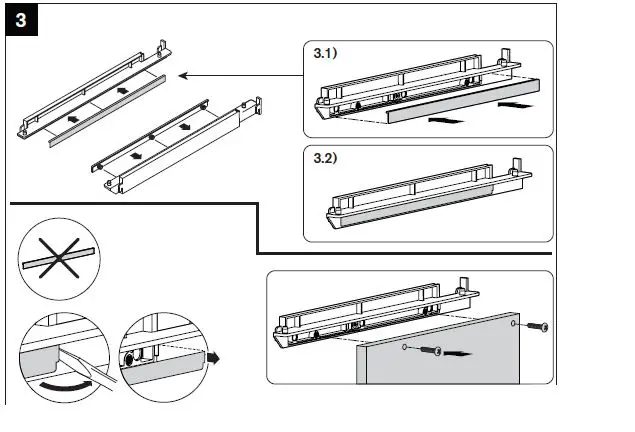 3

3.1)

3.2)