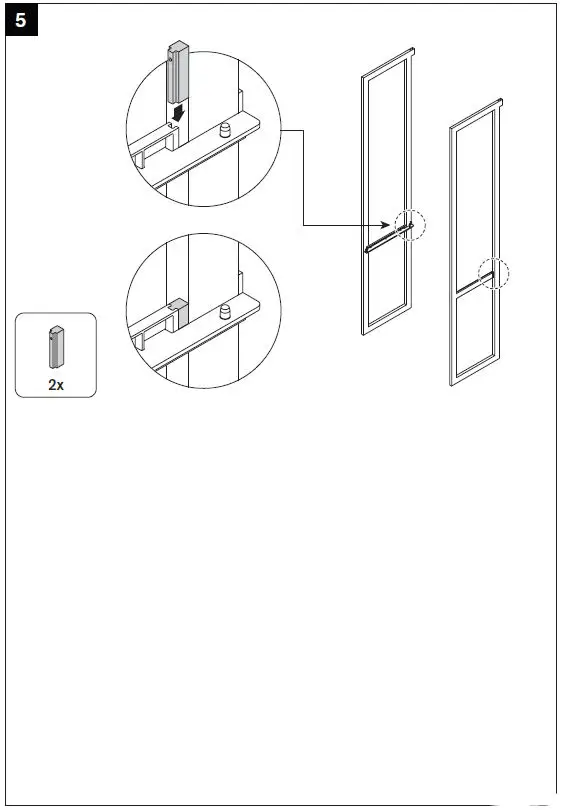 5

2x