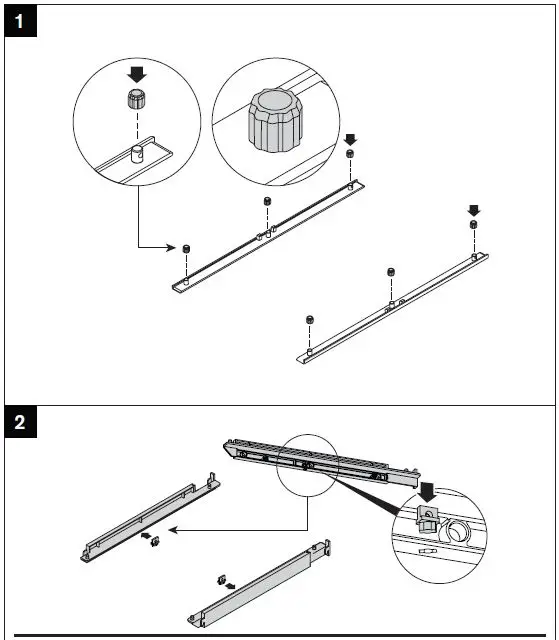 1

2