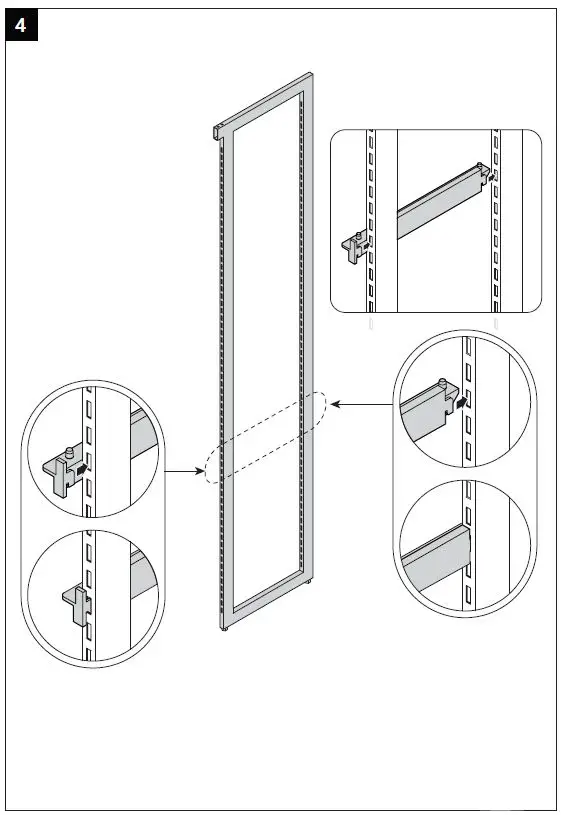 4