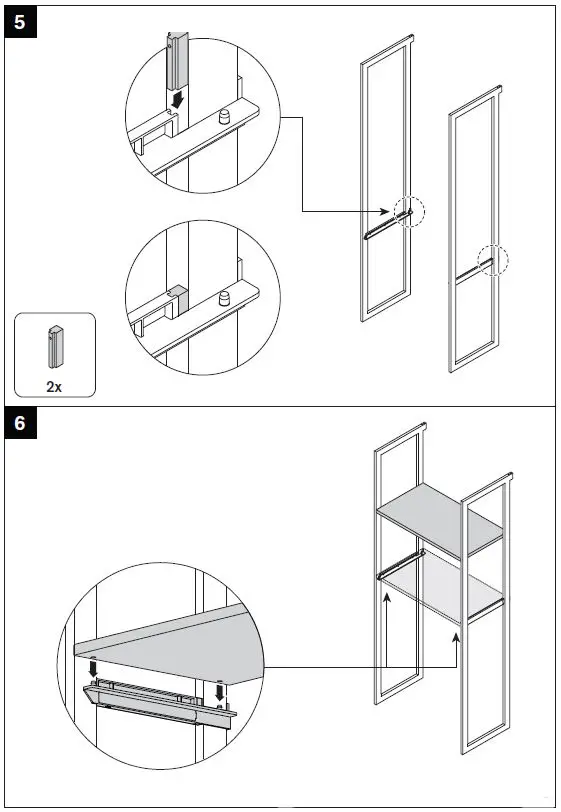 5

2x

6