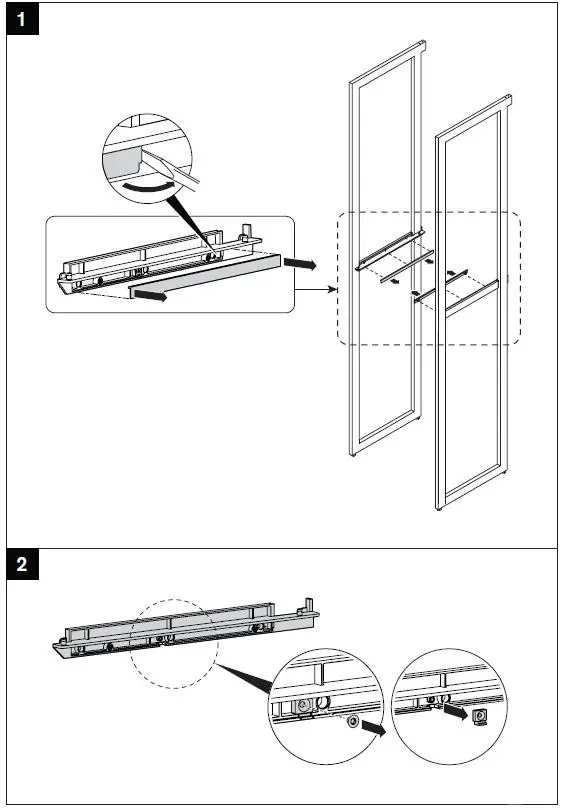 1

2