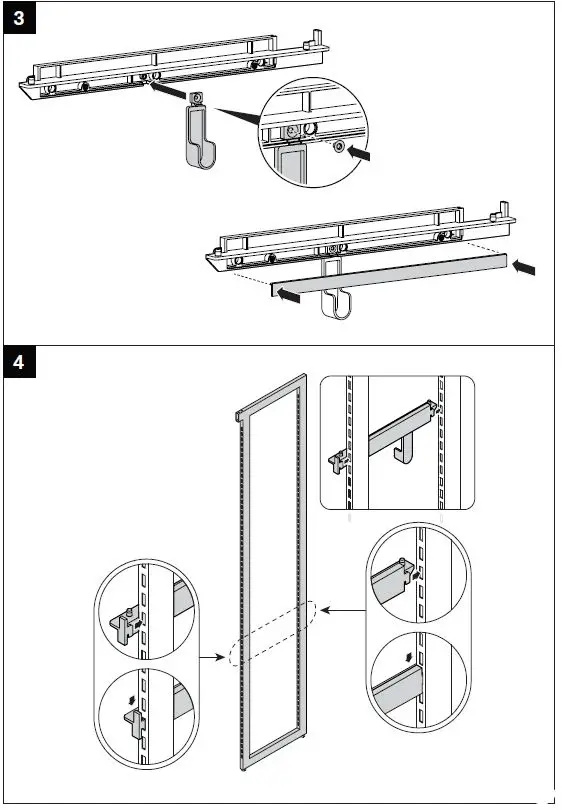 3

4