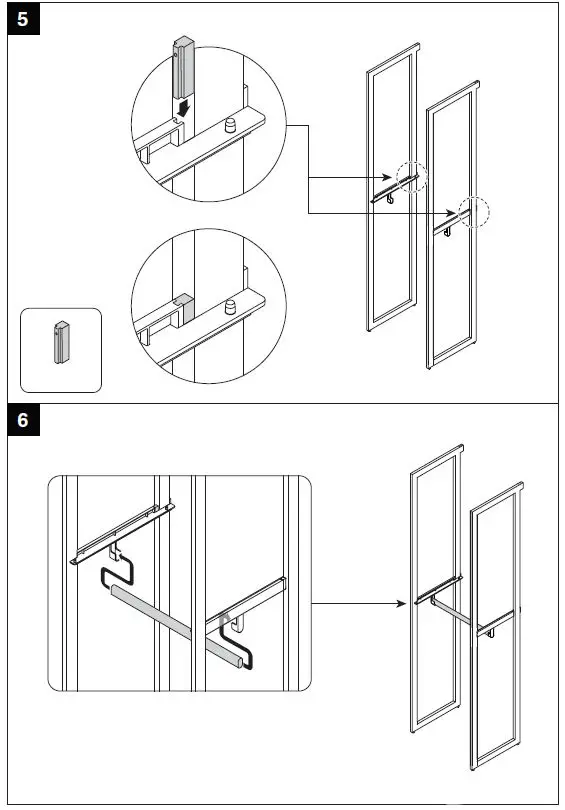 5

6