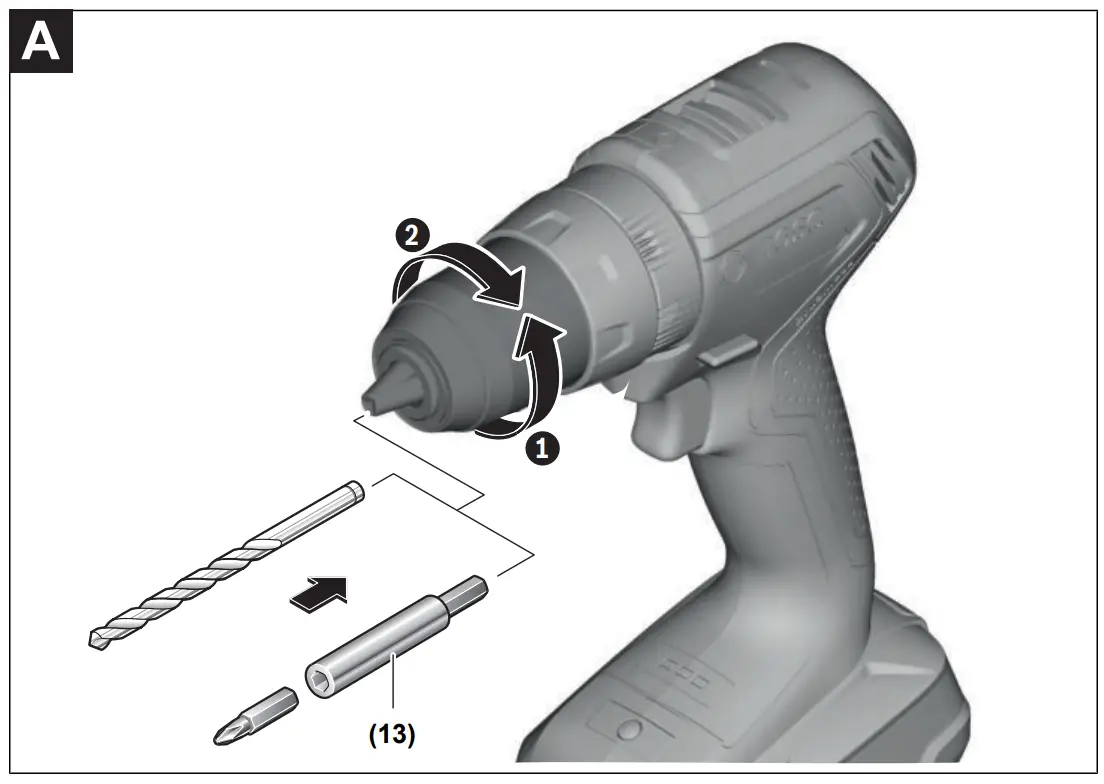 A

2

1

(13)