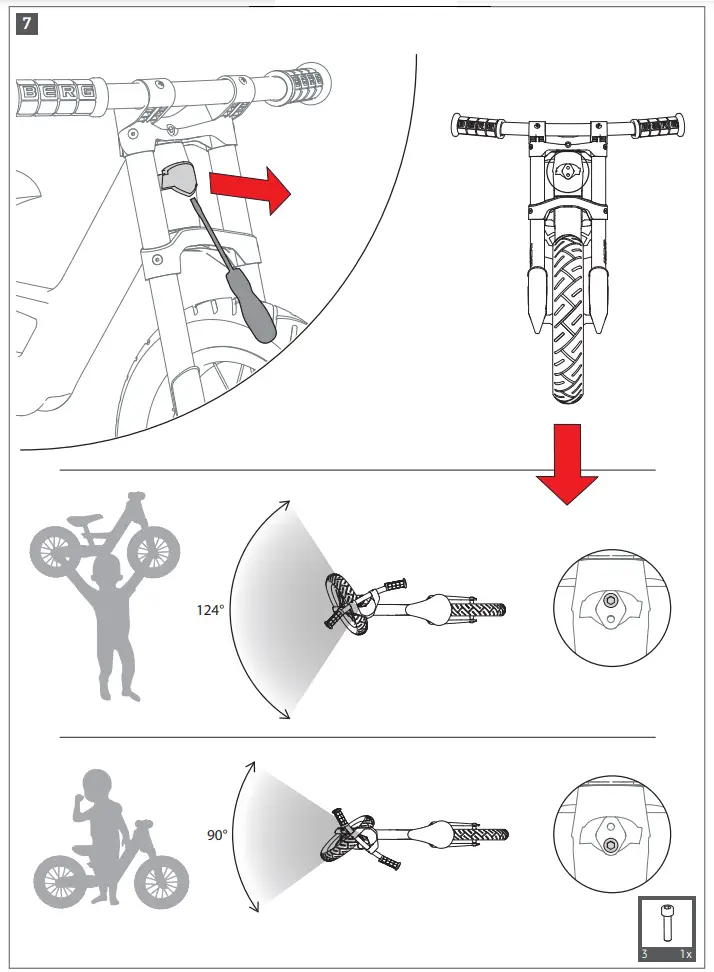 7

BERG

124°

90°

3 1x