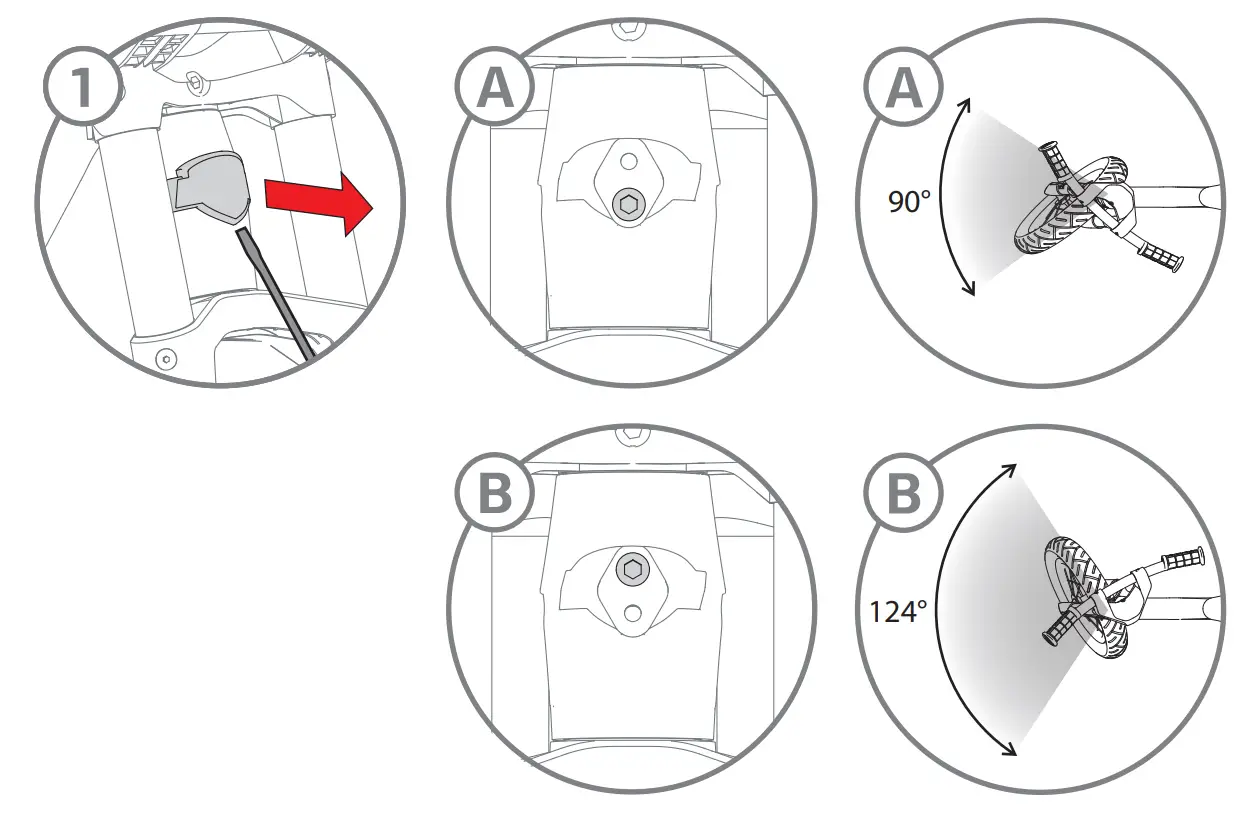 1

A

A

90°

B

B

124°