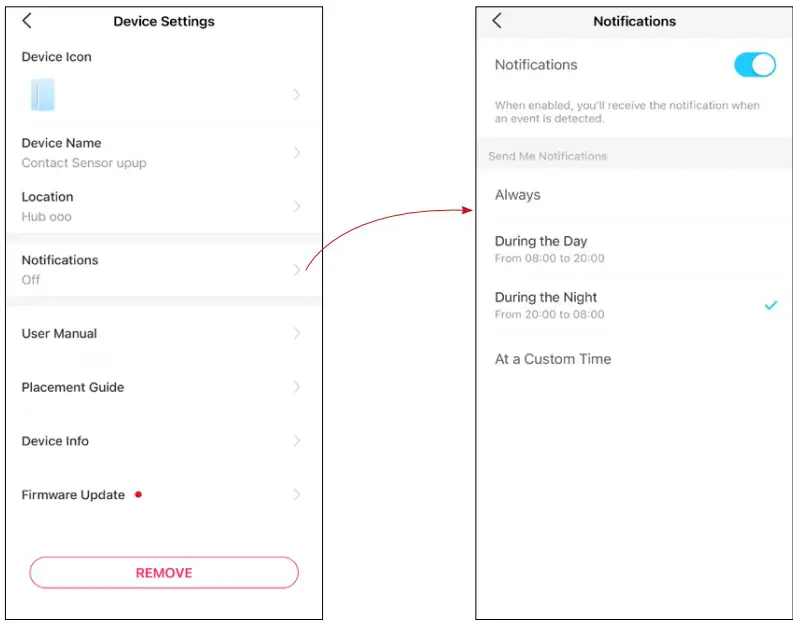 Device Settings

Device Icon

Device Name
Contact Sensor upup

Location
Hub ooo

Notifications
Off

User Manual

Placement Guide

Device Info

Firmware Update

REMOVE

Notifications

Notifications

When enabled, you'll receive the notification when an event is detected.

Send Me Notifications

Always

During the Day
From 08:00 to 20:00

During the Night
From 20:00 to 08:00

At a Custom Time