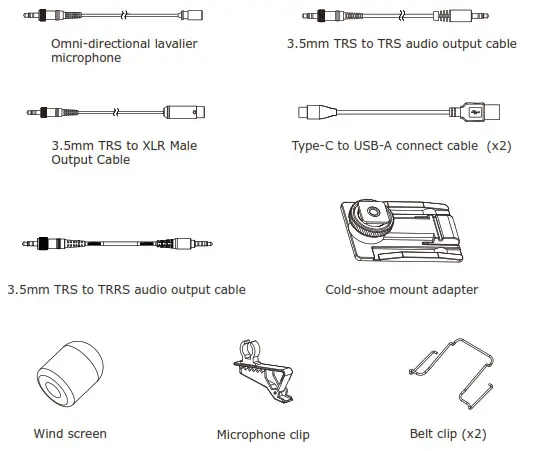 Omni-directional lavalier microphone

3.5mm TRS to TRS audio output cable

3.5mm TRS to XLR Male Output Cable

Type-C to USB-A connect cable (x2)

3.5mm TRS to TRRS audio output cable

Cold-shoe mount adapter

Wind screen

Microphone clip

Belt clip (x2)