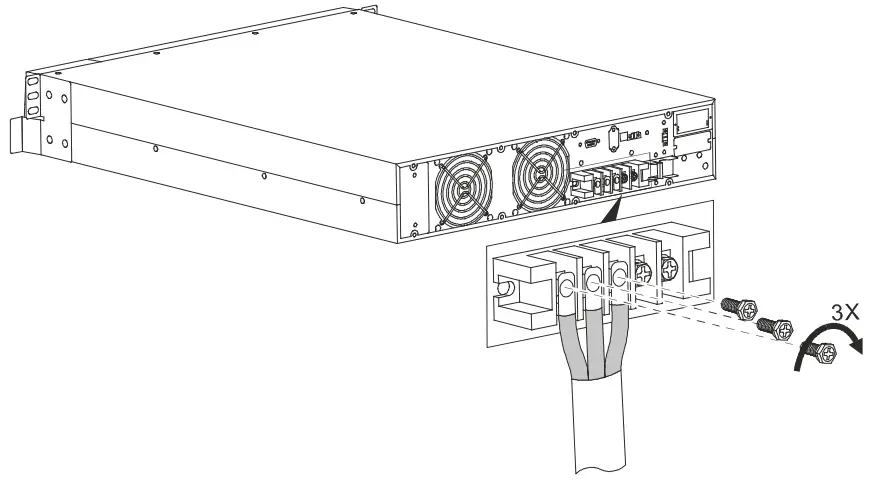 3X