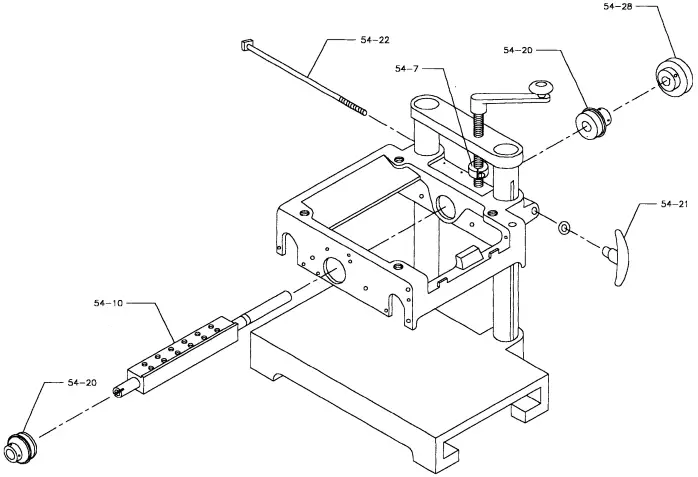 54-28
54-22
54-20
54-7
54-21
54-10
54-20