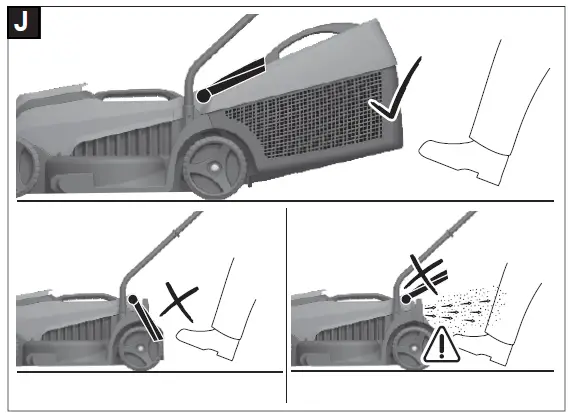 J