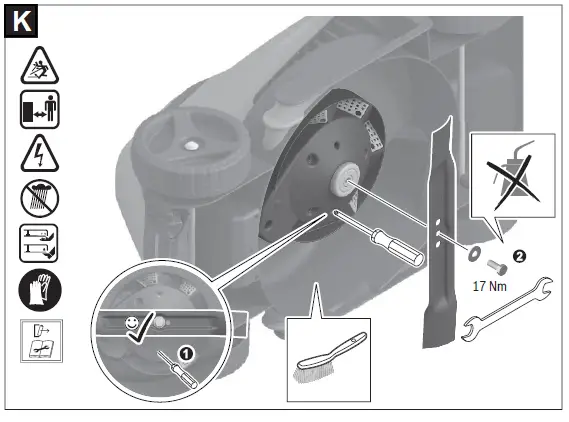 K

1

2

17 Nm