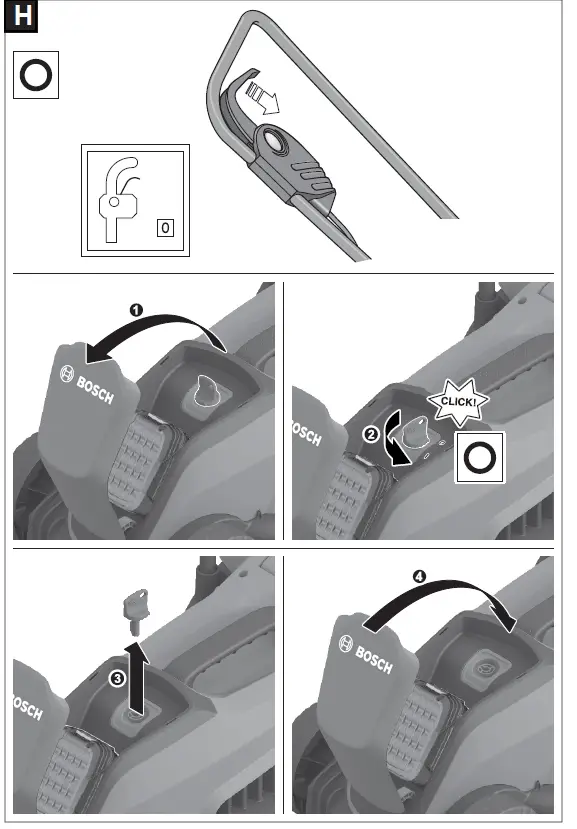 H

0

1
BOSCH

2
CLICK!
OSCH

3
OSCH

4
BOSCH