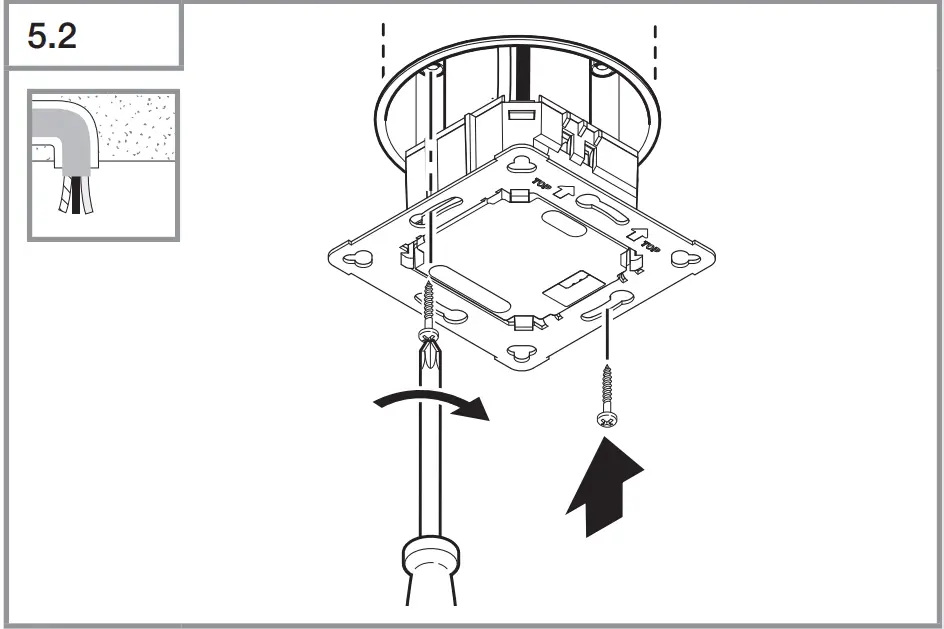 5.2

TOP

TOP