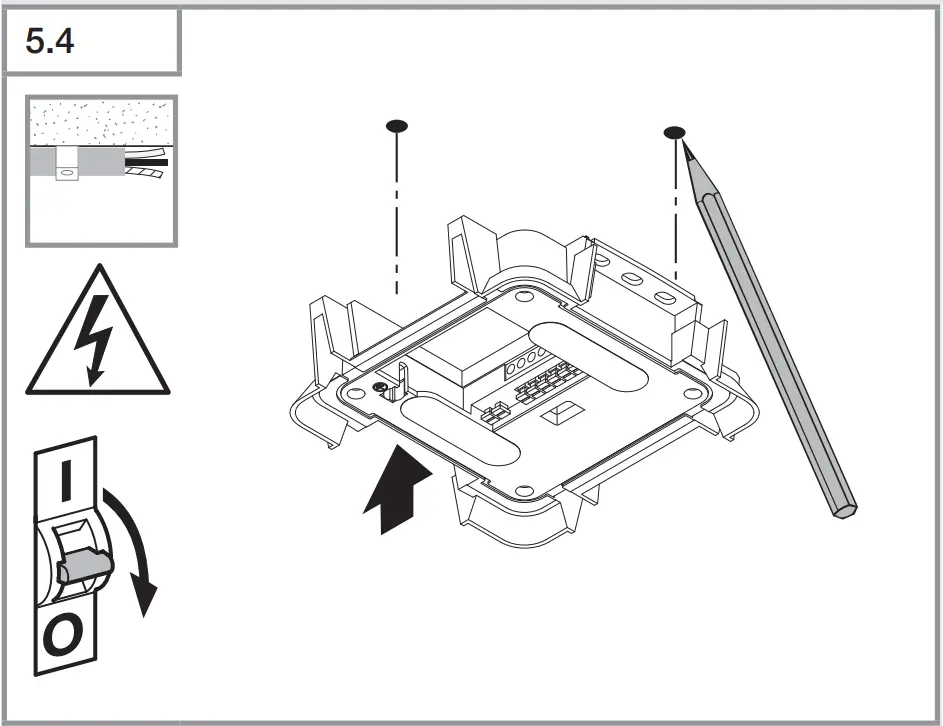 5.4

I

O