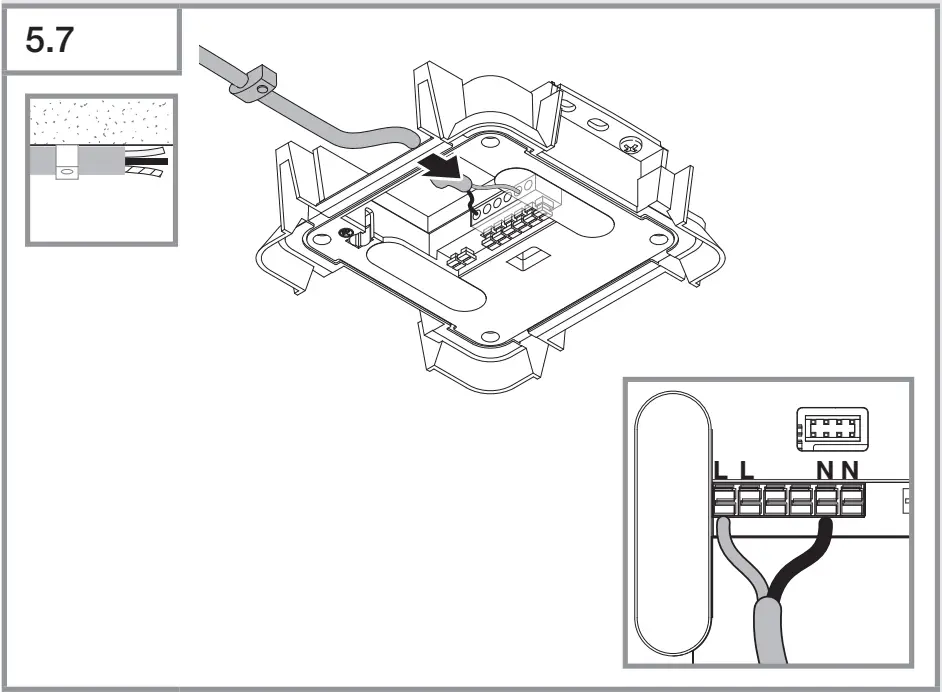 5.7

L L N N