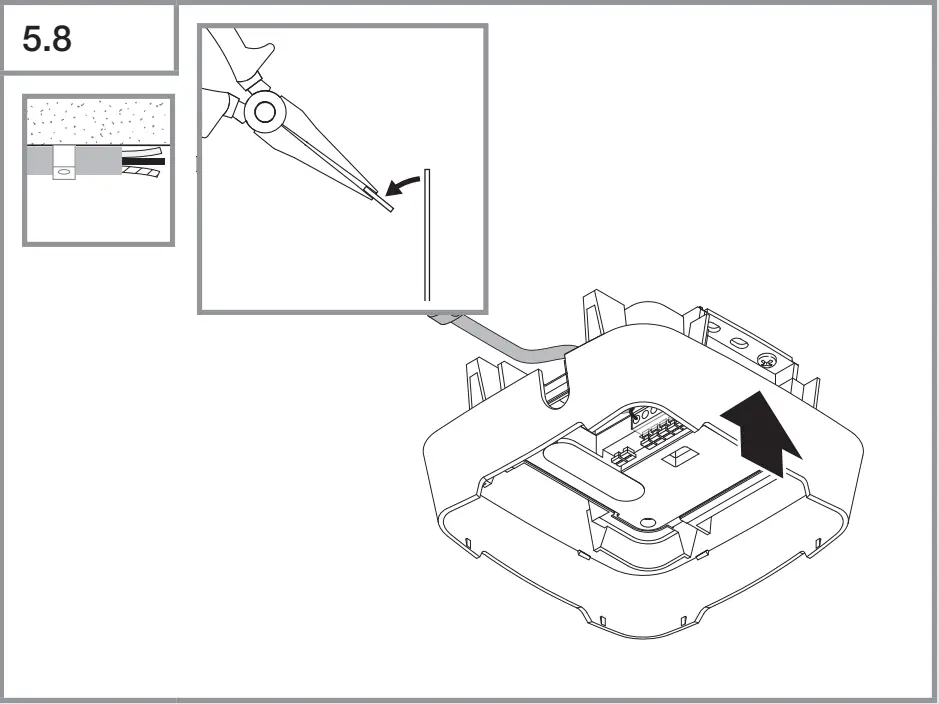 5.8