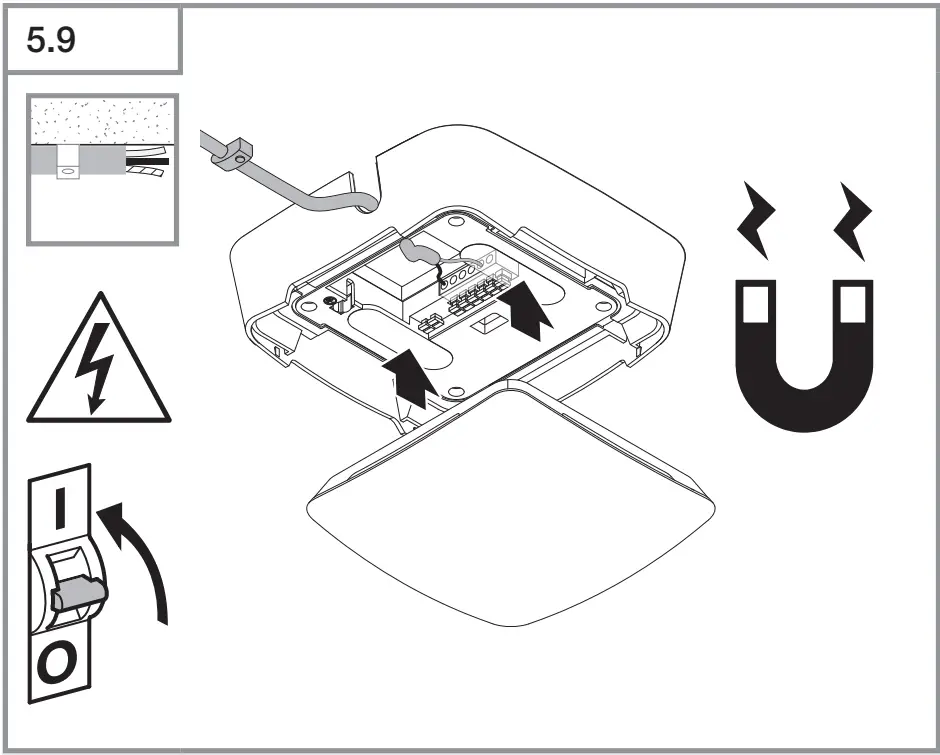 5.9

I

O