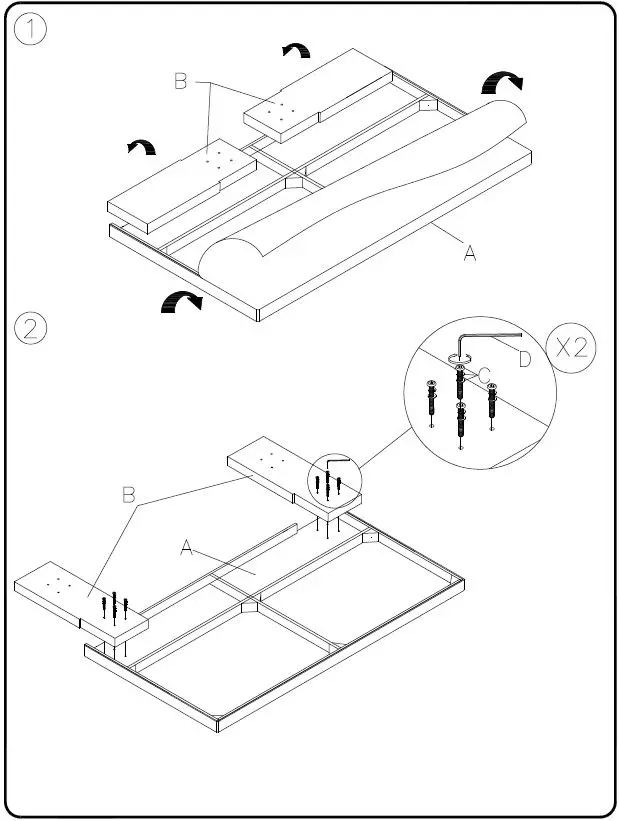 1

B

A

2

D

X2

C

B

A