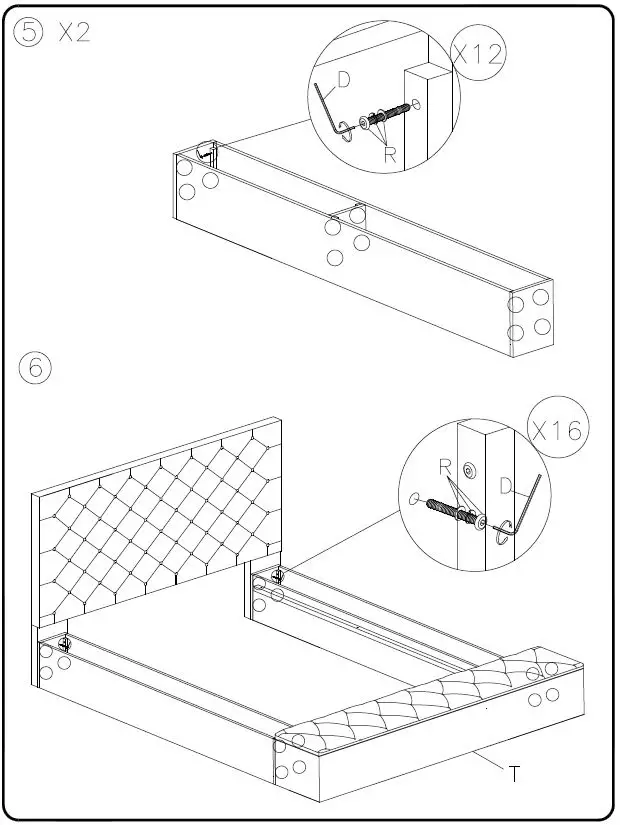 ⑤ X2

X12

D

R

⑥

X16

R

D

T