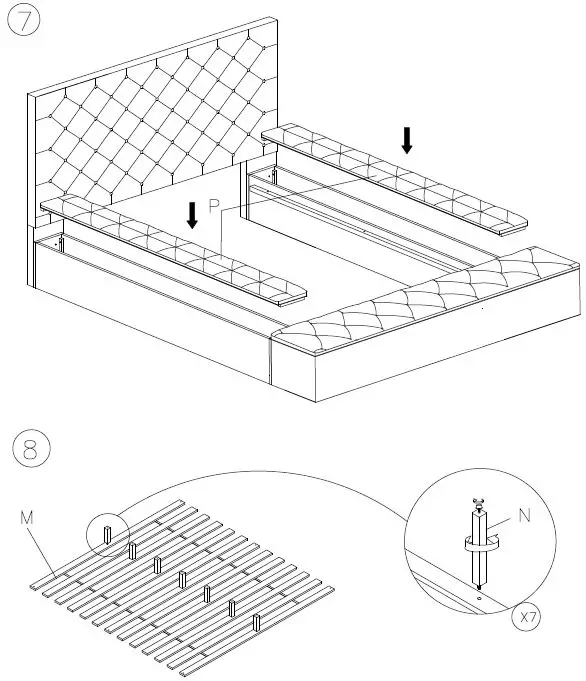 7

P

8

M

N

X7