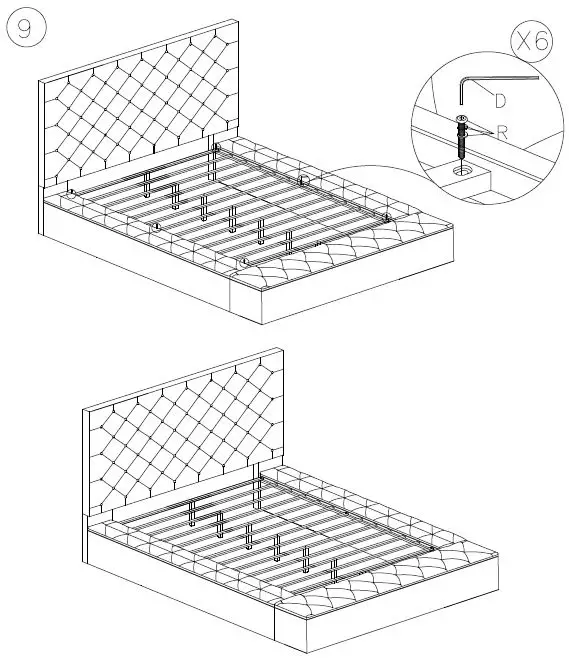 9

X6

D

R