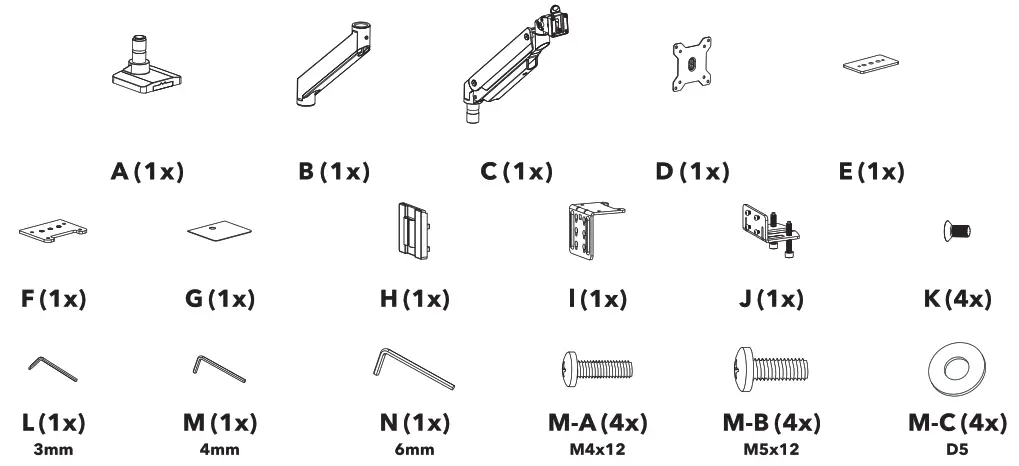 A (1x)
B (1x)
C (1x)
D (1x)
E (1x)

F (1x)
G (1x)
H (1x)
I (1x)
J (1x)
K (4x)

L (1x)
3mm
M (1x)
4mm
N (1x)
6mm
M-A (4x)
M4x12
M-B (4x)
M5x12
M-C (4x)
D5