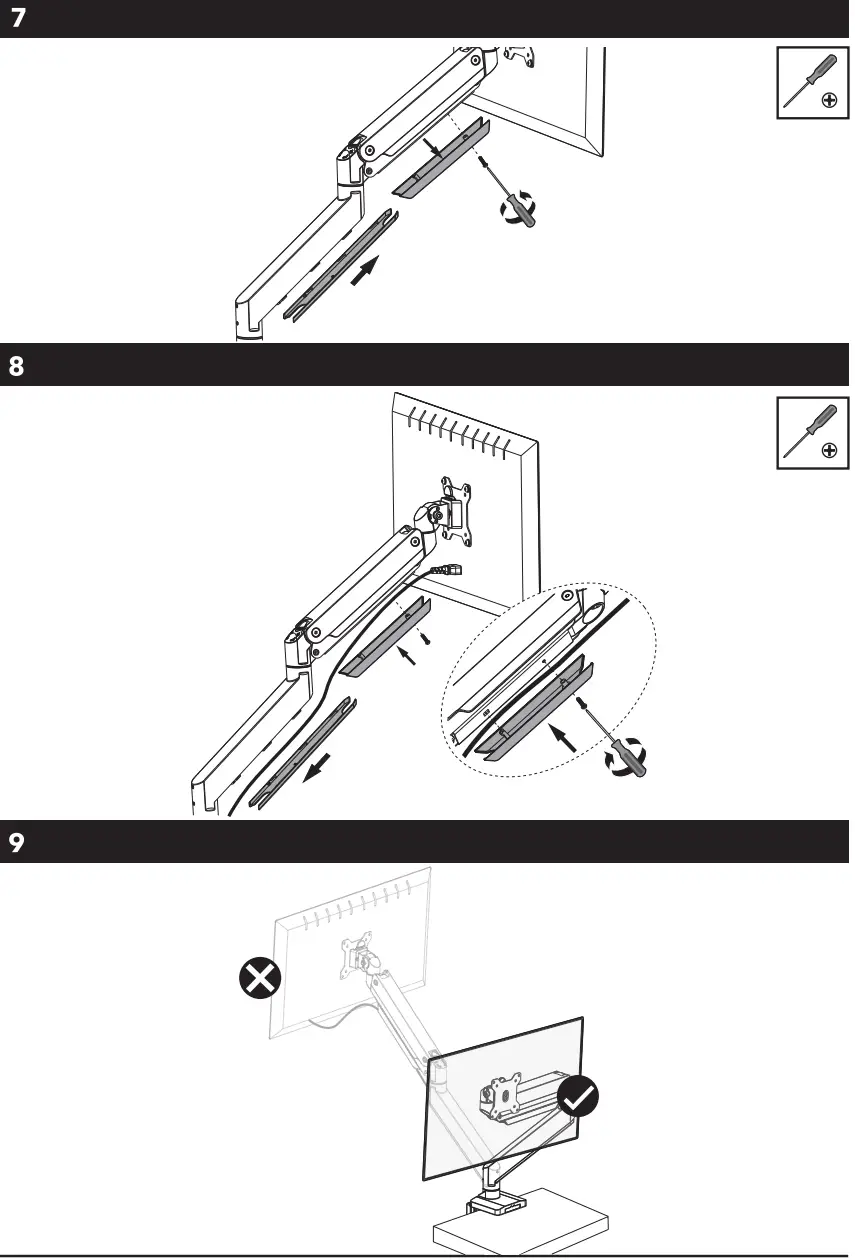 7

8

9