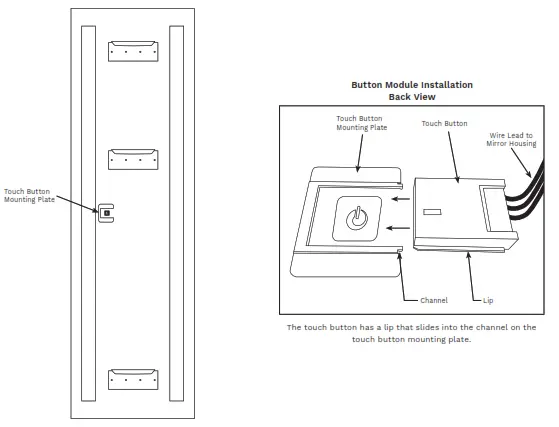 Touch Button Mounting Plate

Button Module Installation
Back View

Touch Button Mounting Plate

Touch Button

Wire Lead to Mirror Housing

Channel

Lip

The touch button has a lip that slides into the channel on the touch button mounting plate.