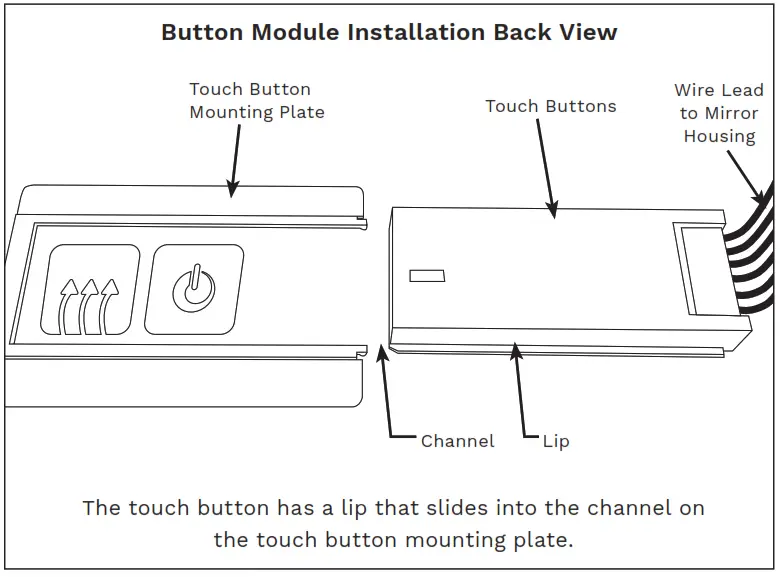 Button Module Installation Back View

Touch Button Mounting Plate

Touch Buttons

Wire Lead to Mirror Housing

Channel

Lip

The touch button has a lip that slides into the channel on the touch button mounting plate.