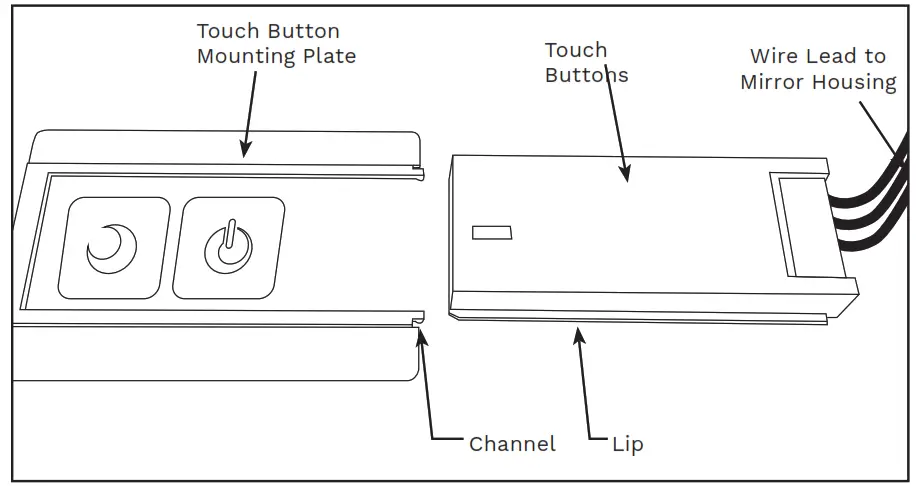 Touch Button Mounting Plate

Touch Buttons

Wire Lead to Mirror Housing

Channel

Lip