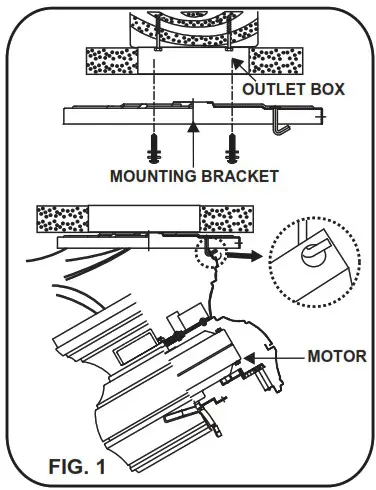 OUTLET BOX

MOUNTING BRACKET

MOTOR

FIG. 1