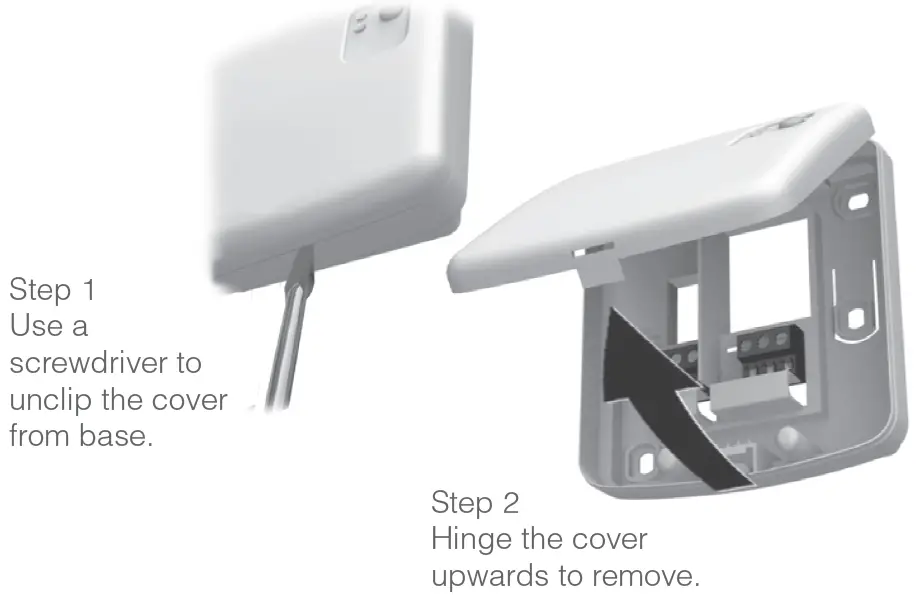 Step 1
Use a screwdriver to unclip the cover from base.

Step 2
Hinge the cover upwards to remove.