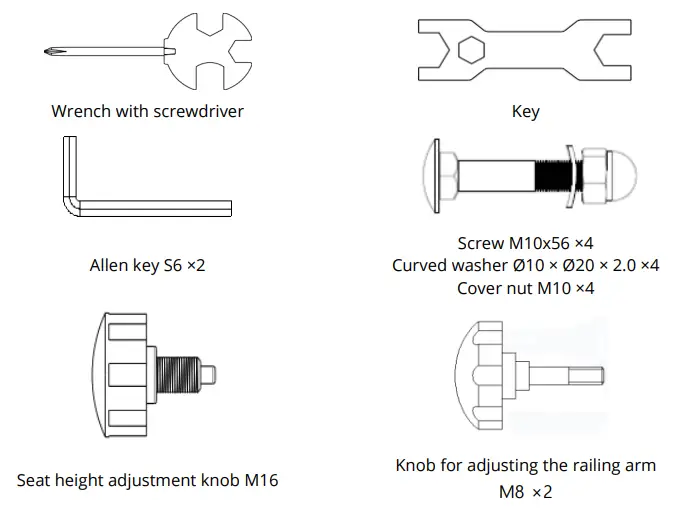 Wrench with screwdriver

Key

Allen key S6 ×2

Screw M10x56 ×4
Curved washer Ø10 × Ø20 × 2.0 ×4
Cover nut M10 ×4

Seat height adjustment knob M16

Knob for adjusting the railing arm
M8 ×2