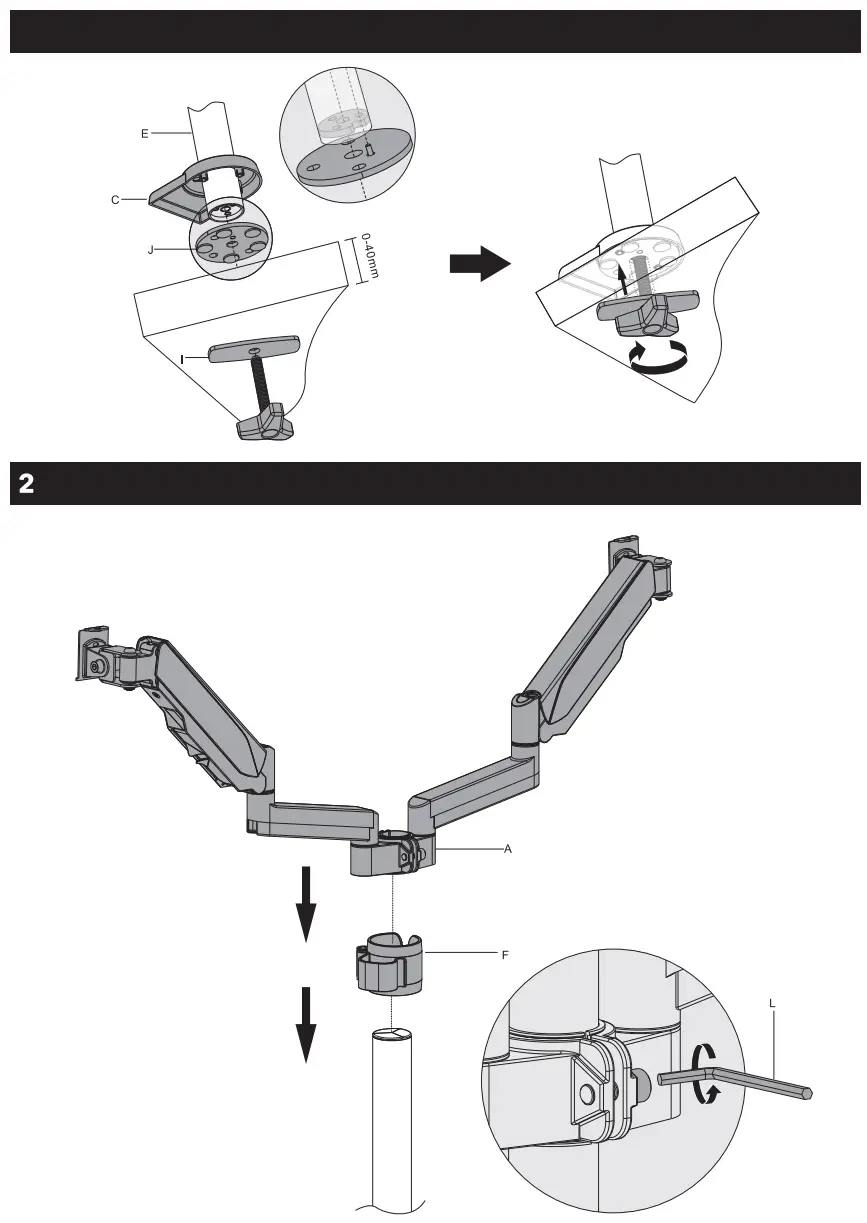 E
C
J
0-40mm
I

2

A
F
L