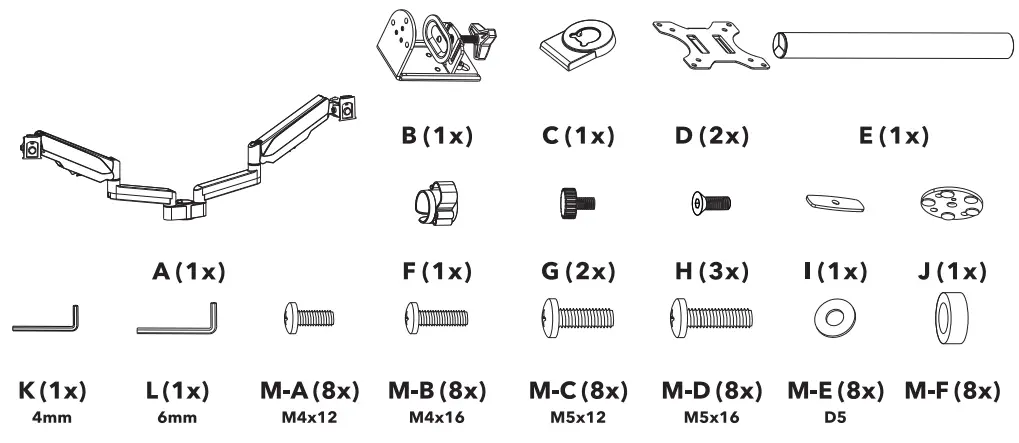 B (1x) C (1x) D (2x) E (1x)

A (1x) F (1x) G (2x) H (3x) I (1x) J (1x)

K (1x)
4mm

L (1x)
6mm

M-A (8x)
M4x12

M-B (8x)
M4x16

M-C (8x)
M5x12

M-D (8x)
M5x16

M-E (8x)
D5

M-F (8x)