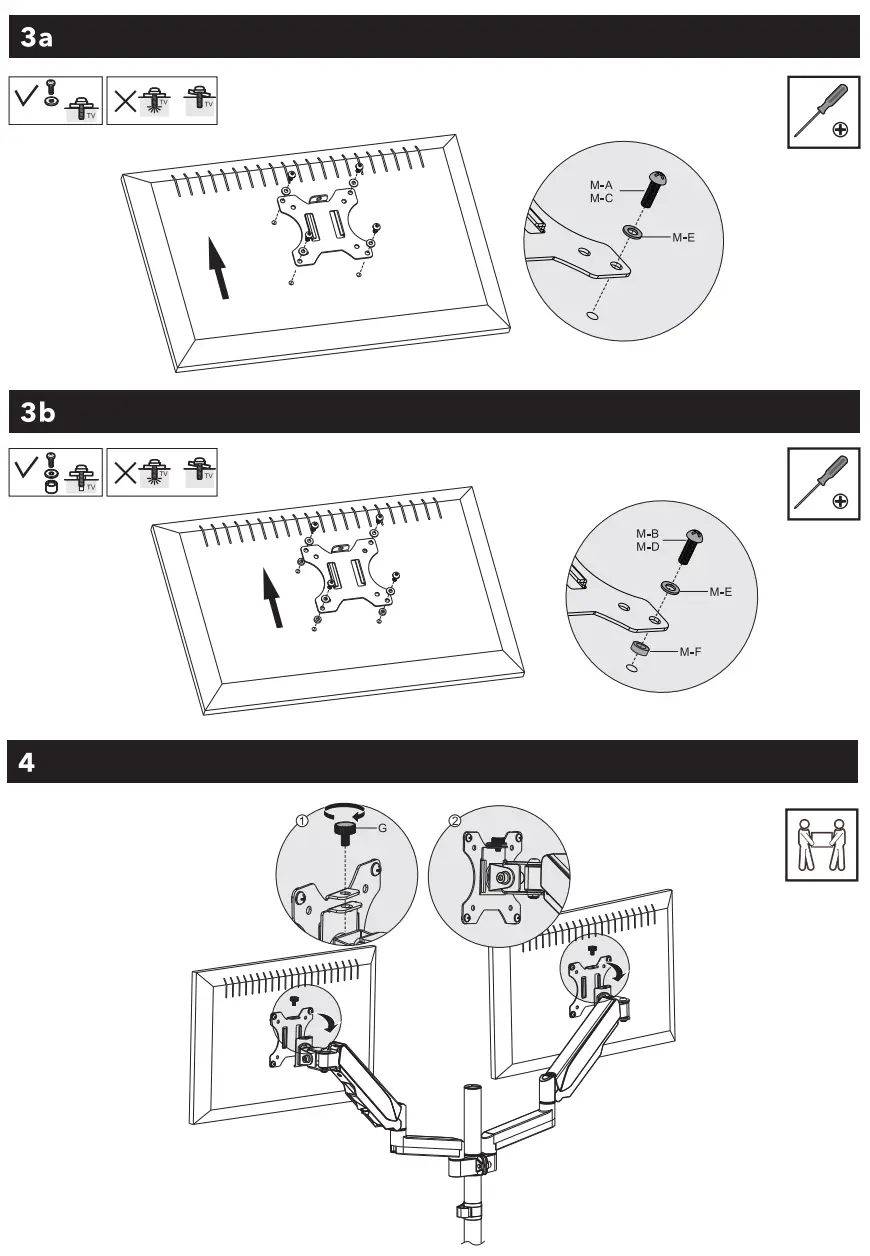 3a

TV TV TV

M-A
M-C

M-E

3b

TV TV TV

M-B
M-D

M-E

M-F

4

①

G

②