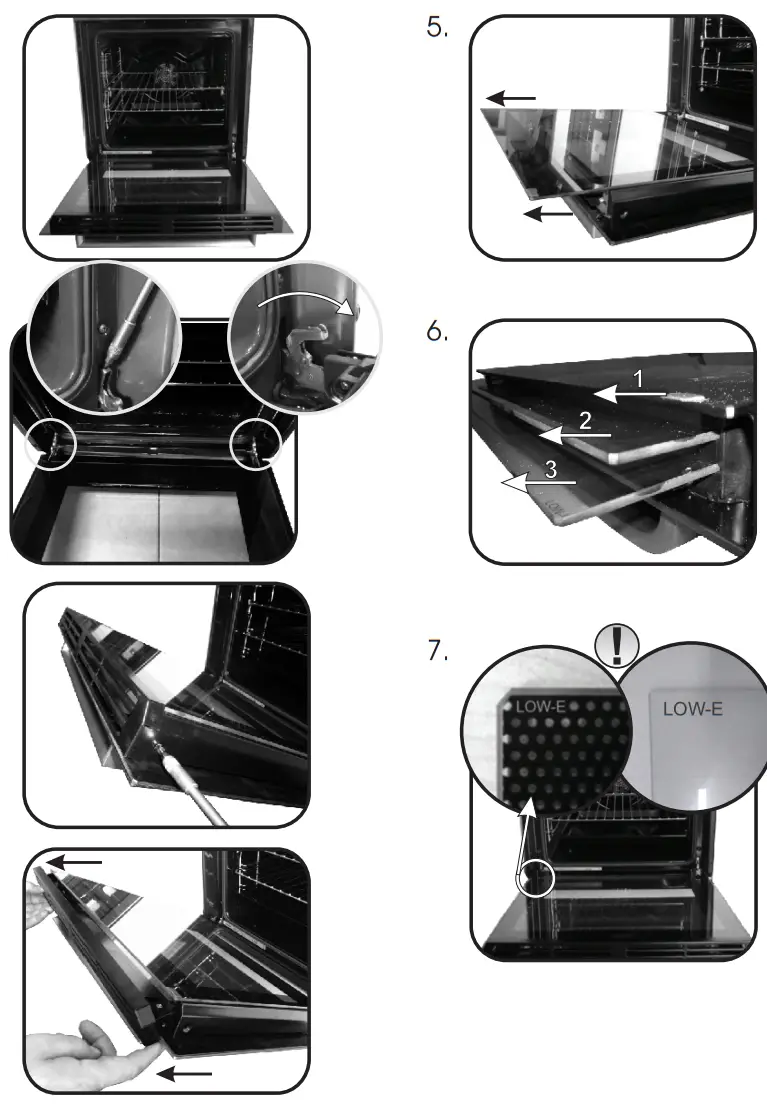 5.

6.

1
2
3

7.

!

LOW-E

LOW-E