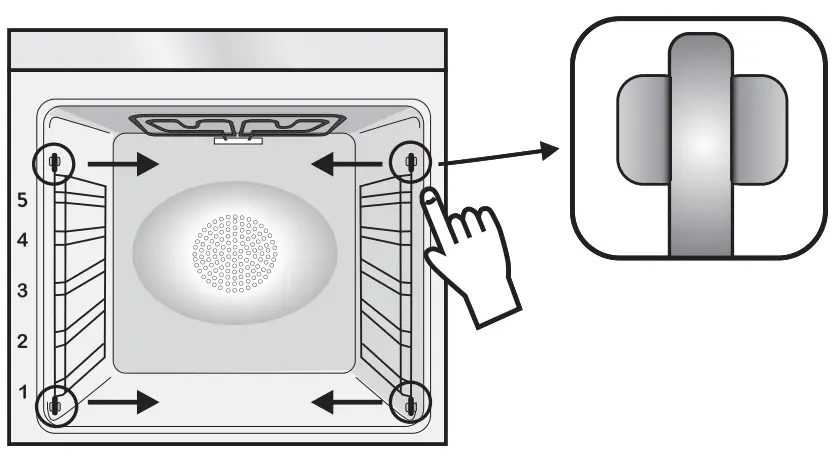 5
4
3
2
1