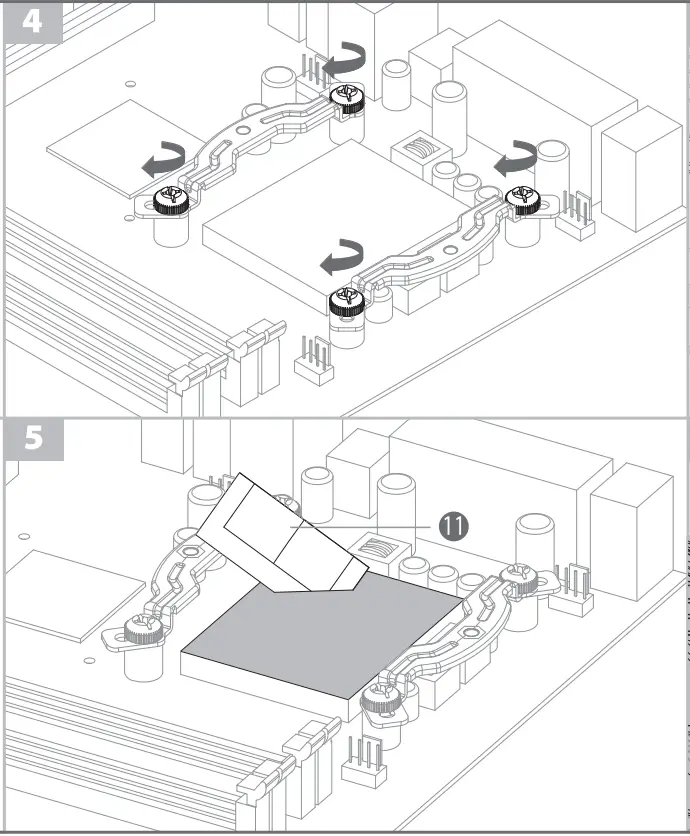 4

5

11