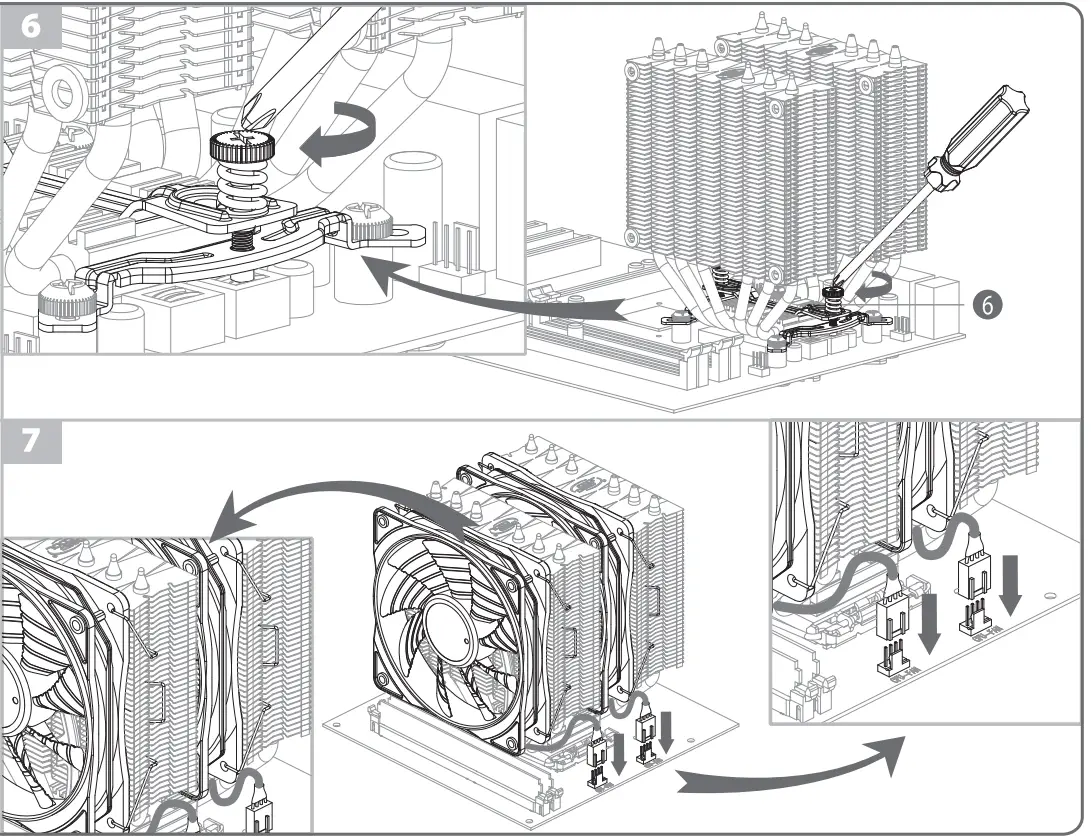 6

6

7