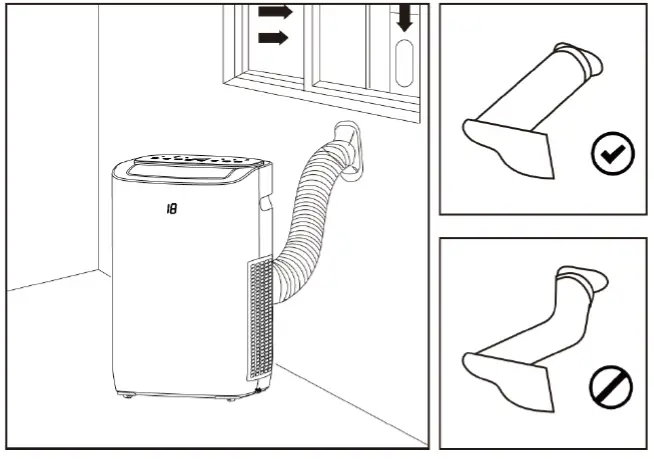 18