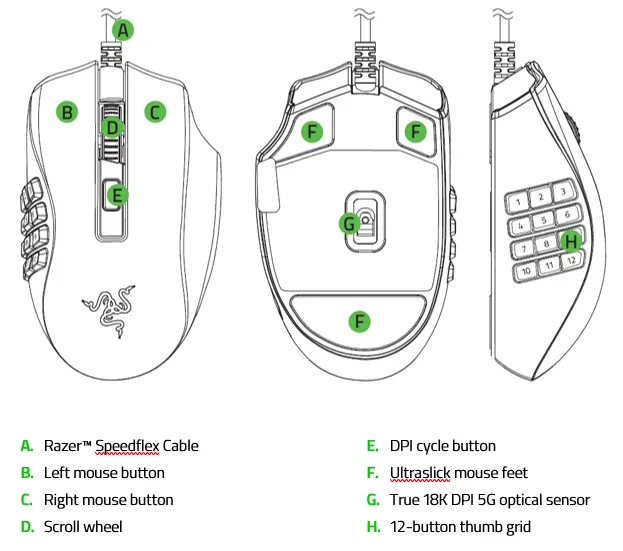 A
B
C
D
E
F
F
G
F
1 2 3
4 5 6
7 8 H
10 11 12

A. Razer™ Speedflex Cable
B. Left mouse button
C. Right mouse button
D. Scroll wheel

E. DPI cycle button
F. Ultraslick mouse feet
G. True 18K DPI 5G optical sensor
H. 12-button thumb grid