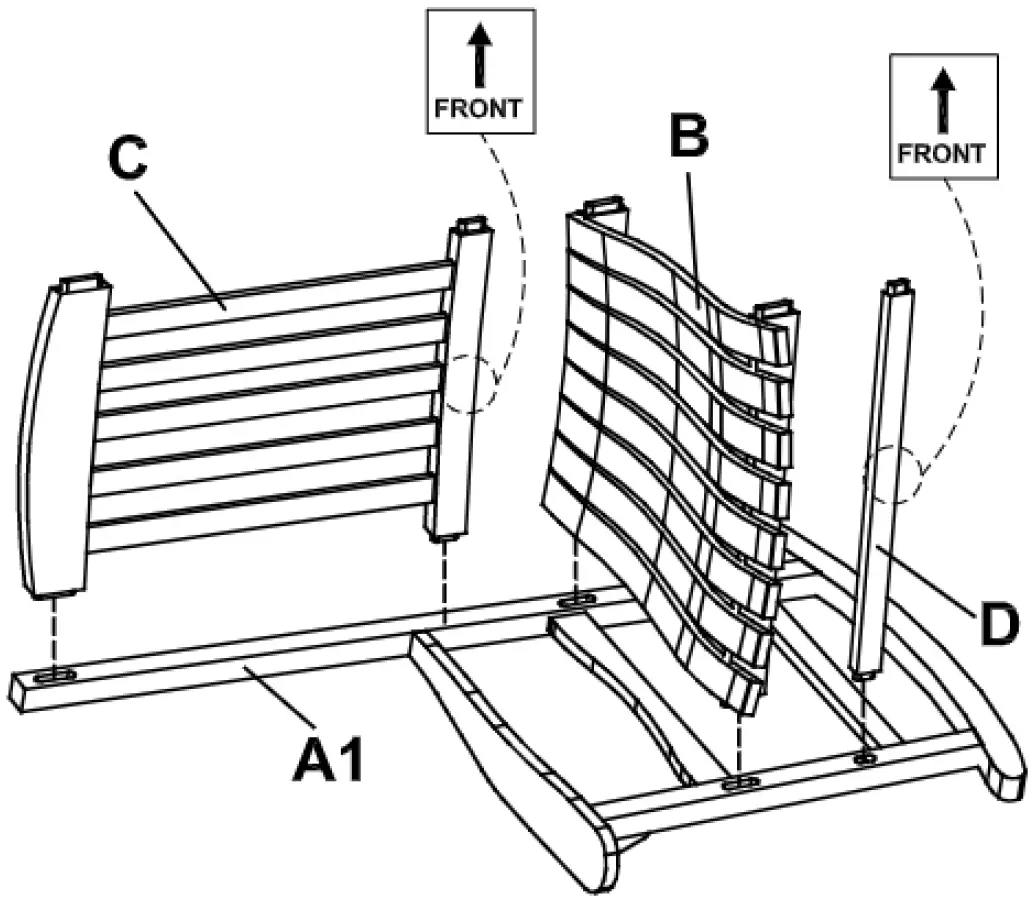 FRONT

C

B

FRONT

D

A1