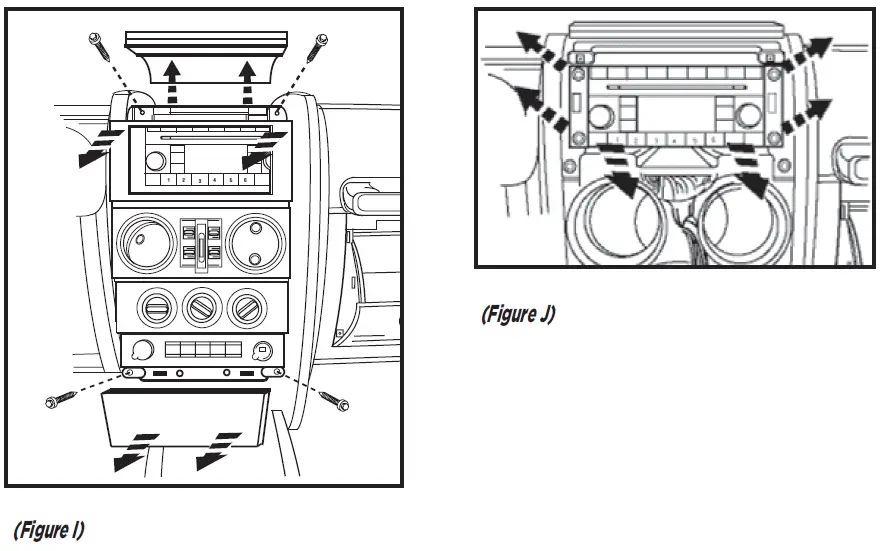 1 2 3 4 5 6

(Figure I)

1 2 3 4 5 6

(Figure J)