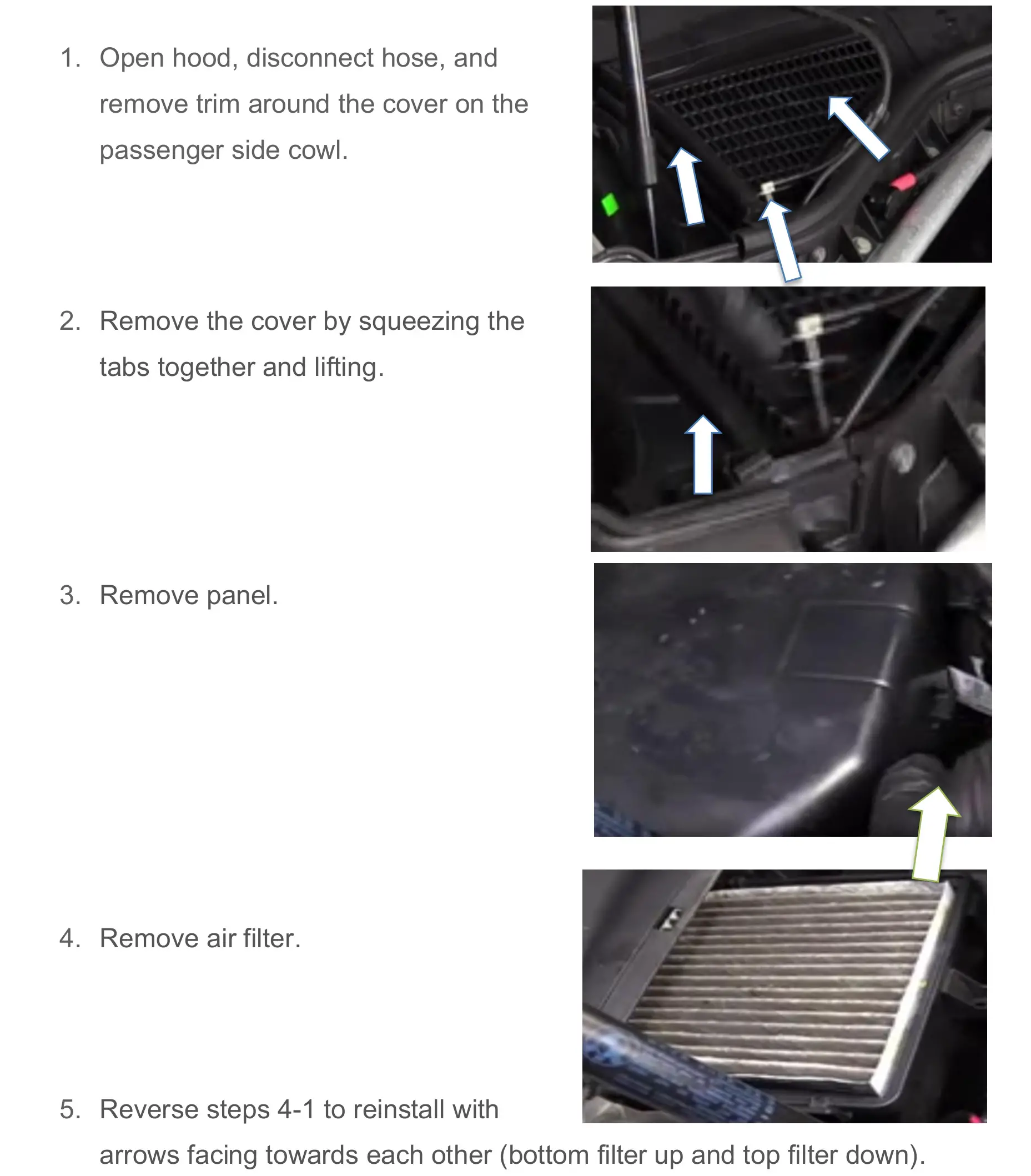 1. Open hood, disconnect hose, and remove trim around the cover on the passenger side cowl.

2. Remove the cover by squeezing the tabs together and lifting.

3. Remove panel.

4. Remove air filter.

5. Reverse steps 4-1 to reinstall with arrows facing towards each other (bottom filter up and top filter down).