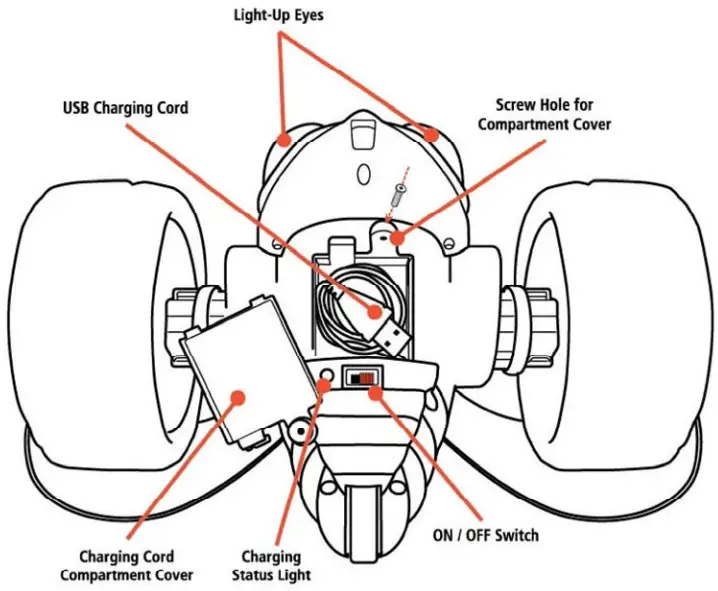 Light-Up Eyes

USB Charging Cord

Screw Hole for Compartment Cover

Charging Cord Compartment Cover

Charging Status Light

ON / OFF Switch