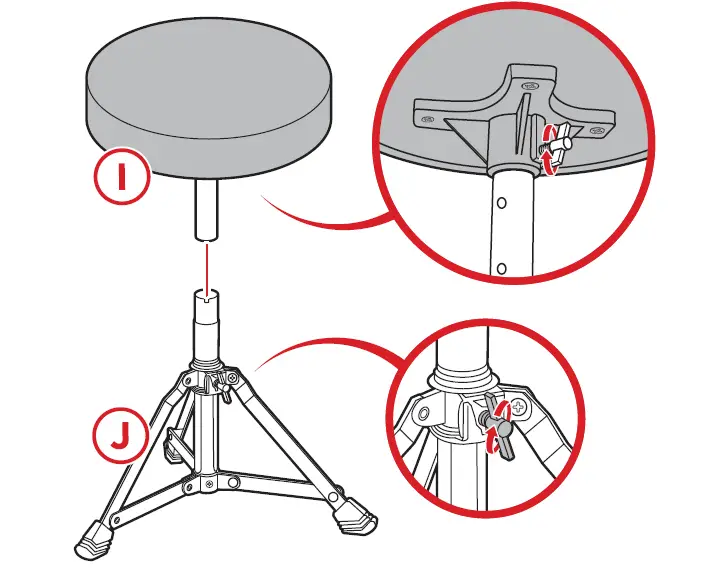 I

J